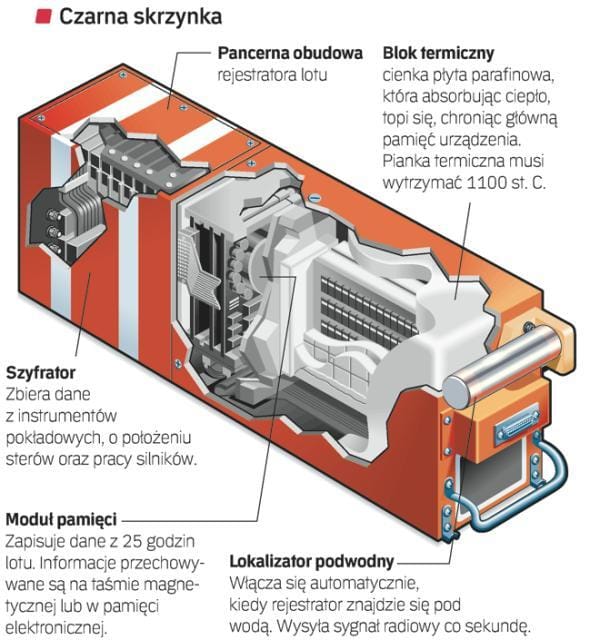 Czarna skrzynka

Pancerna obudowa
rejestratora lotu

Blok termiczny
cienka płyta parafinowa, która absorbując ciepło, topi się, chroniąc główną pamięć urządzenia. Pianka termiczna musi wytrzymać 1100 st. C.

Szyfrator
Zbiera dane z instrumentów pokładowych, o położeniu sterów oraz pracy silników.

Moduł pamięci
Zapisuje dane z 25 godzin lotu. Informacje przechowywane są na taśmie magnetycznej lub w pamięci elektronicznej.

Lokalizator podwodny
Włącza się automatycznie, kiedy rejestrator znajdzie się pod wodą. Wysyła sygnał radiowy co sekundę.